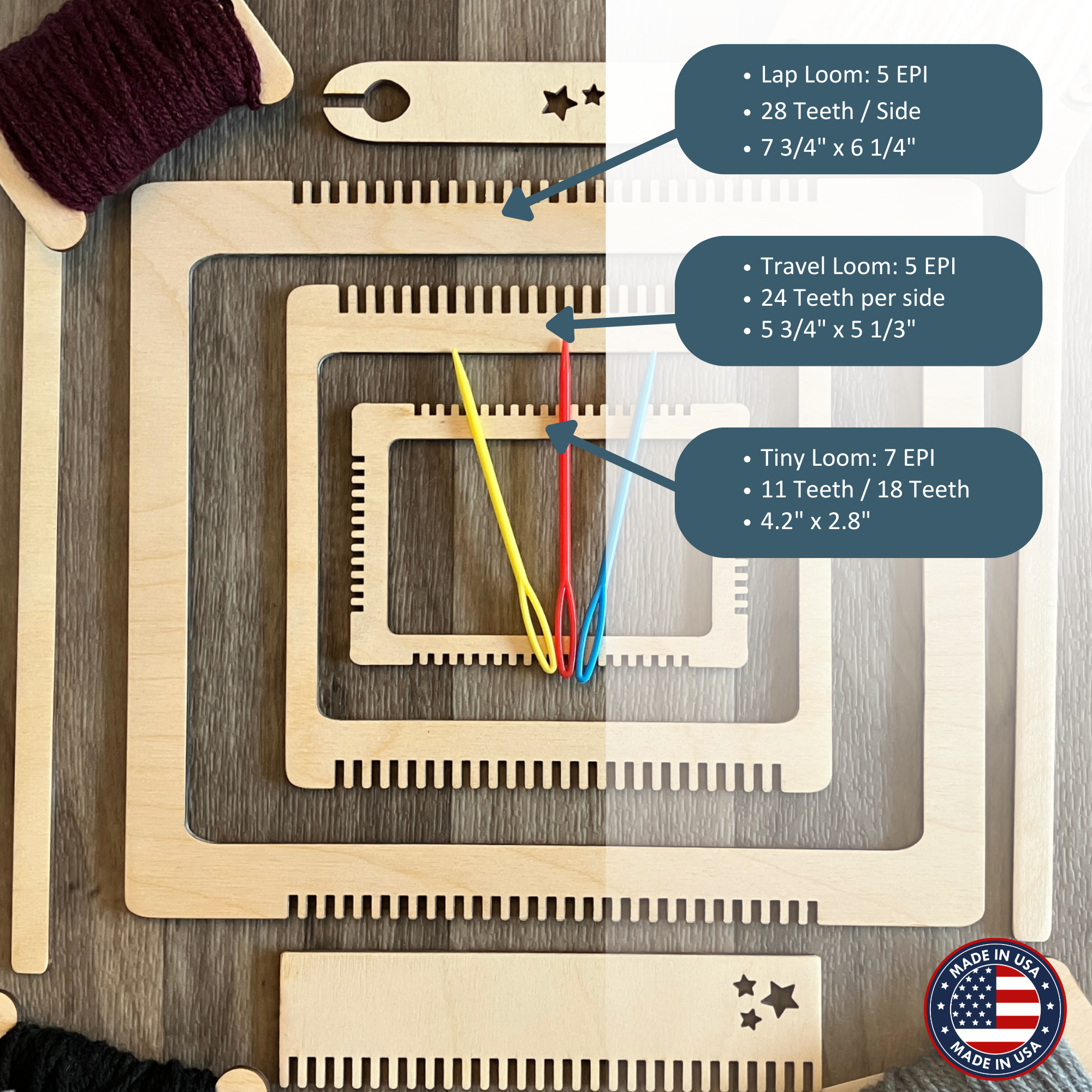 • Lap Loom: 5 EPI
• 28 Teeth / Side
• 7 3/4" x 6 1/4"

• Travel Loom: 5 EPI
• 24 Teeth per side
• 5 3/4" x 5 1/3"

• Tiny Loom: 7 EPI
• 11 Teeth / 18 Teeth
• 4.2" x 2.8"

MADE IN USA
MADE IN USA